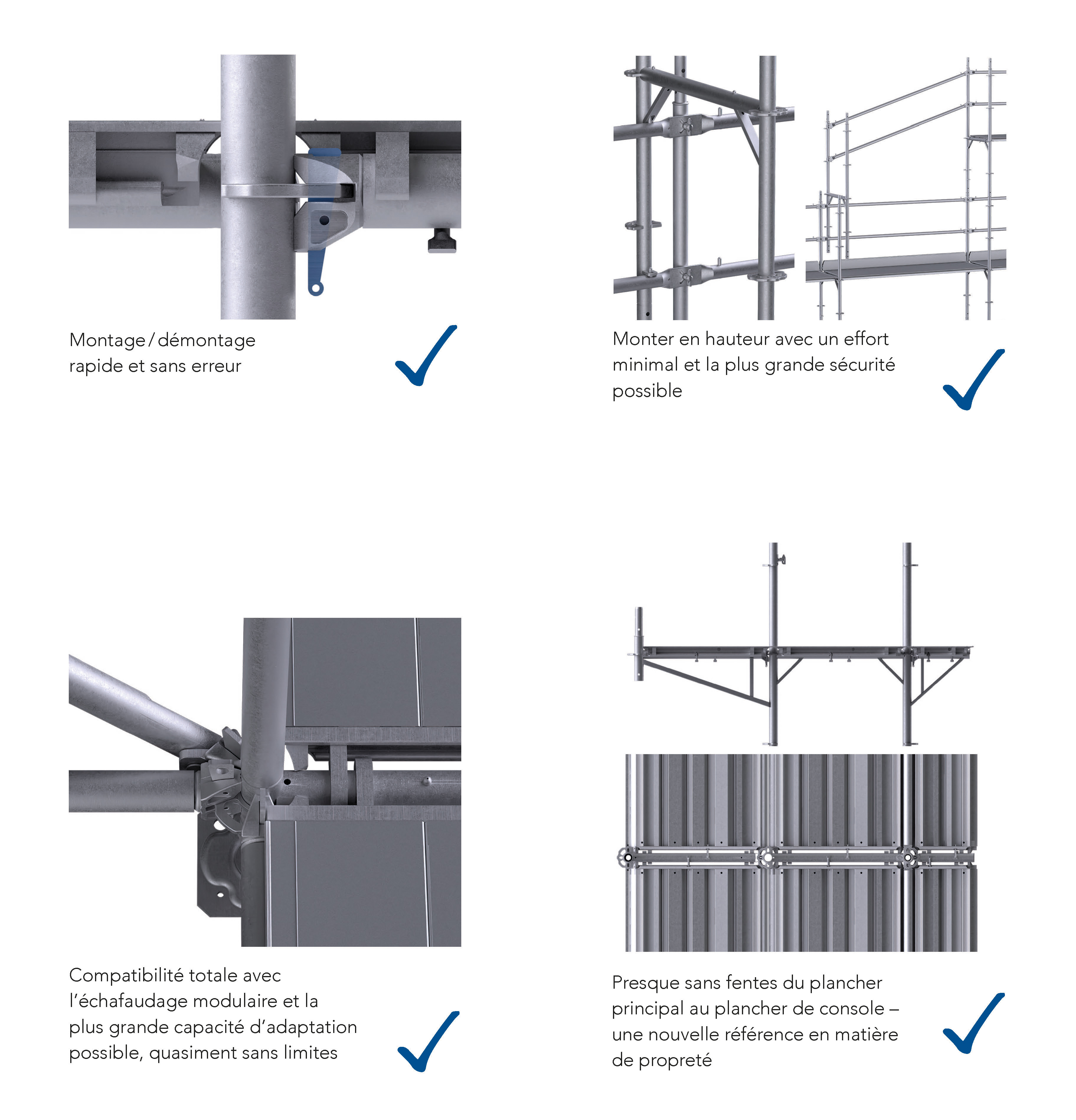 Montage / démontage rapide et sans erreur

Monter en hauteur avec un effort minimal et la plus grande sécurité possible

Compatibilité totale avec l'échafaudage modulaire et la plus grande capacité d'adaptation possible, quasiment sans limites

Presque sans fentes du plancher principal au plancher de console – une nouvelle référence en matière de propreté